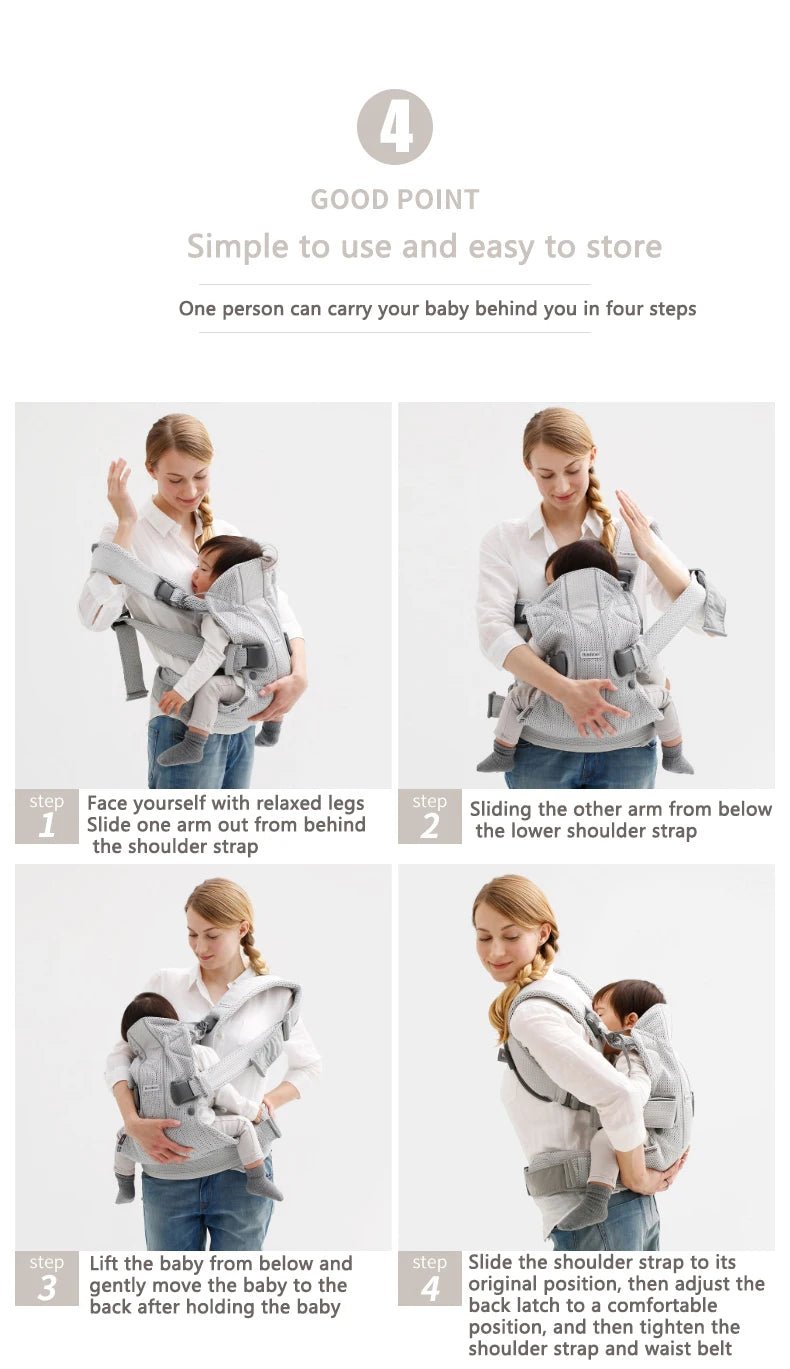 4

GOOD POINT

Simple to use and easy to store

One person can carry your baby behind you in four steps

step 1
Face yourself with relaxed legs
Slide one arm out from behind the shoulder strap

step 2
Sliding the other arm from below the lower shoulder strap

step 3
Lift the baby from below and gently move the baby to the back after holding the baby

step 4
Slide the shoulder strap to its original position, then adjust the back latch to a comfortable position, and then tighten the shoulder strap and waist belt